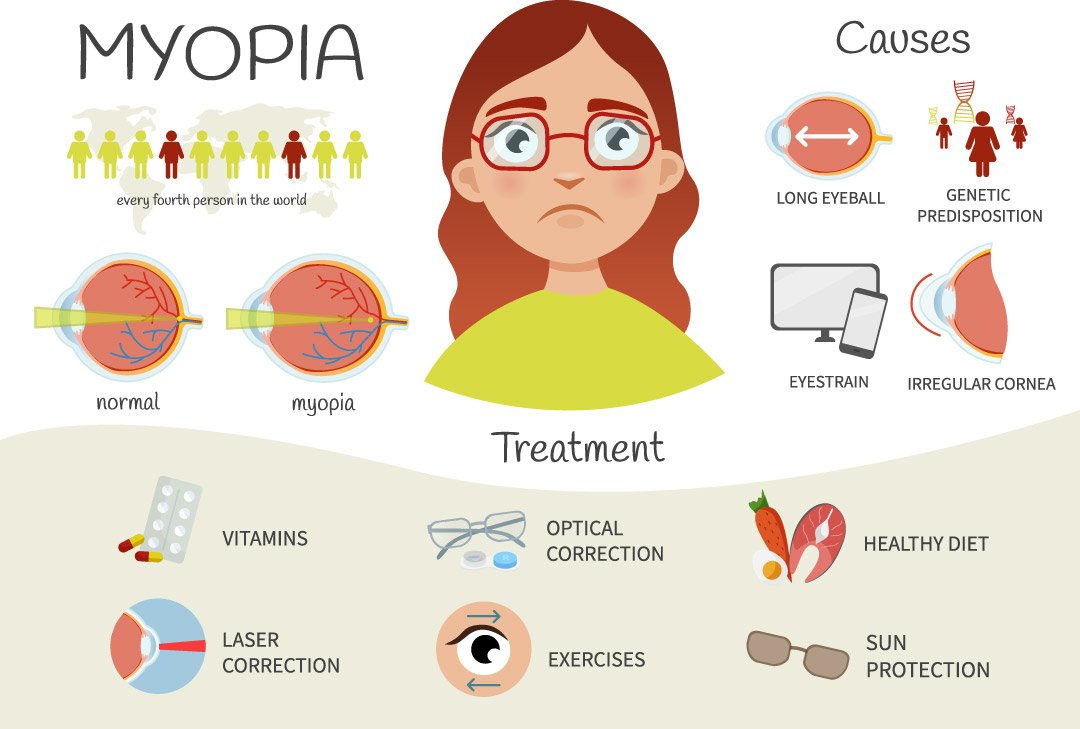 MYOPIA

every fourth person in the world

normal

myopia

Causes

LONG EYEBALL

GENETIC PREDISPOSITION

EYESTRAIN

IRREGULAR CORNEA

Treatment

VITAMINS

OPTICAL CORRECTION

HEALTHY DIET

LASER CORRECTION

EXERCISES

SUN PROTECTION